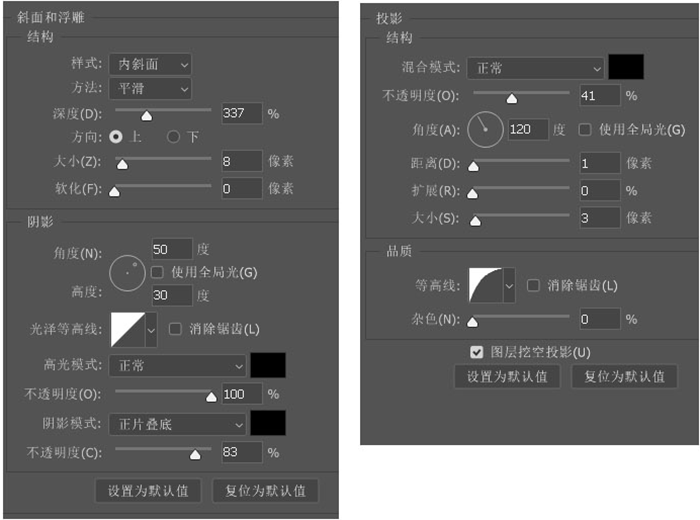 斜面和浮雕
结构
样式: 内斜面
方法: 平滑
深度(D): 337 %
方向: 上 下
大小(Z): 8 像素
软化(F): 0 像素
阴影
角度(N): 50 度
使用全局光(G)
高度: 30 度
光泽等高线: 消除锯齿(L)
高光模式: 正常
不透明度(O): 100 %
阴影模式: 正片叠底
不透明度(C): 83 %
设置为默认值 复位为默认值

投影
结构
混合模式: 正常
不透明度(O): 41 %
角度(A): 120 度 使用全局光(G)
距离(D): 1 像素
扩展(R): 0 %
大小(S): 3 像素
品质
等高线: 消除锯齿(L)
杂色(N): 0 %
图层挖空投影(U)
设置为默认值 复位为默认值