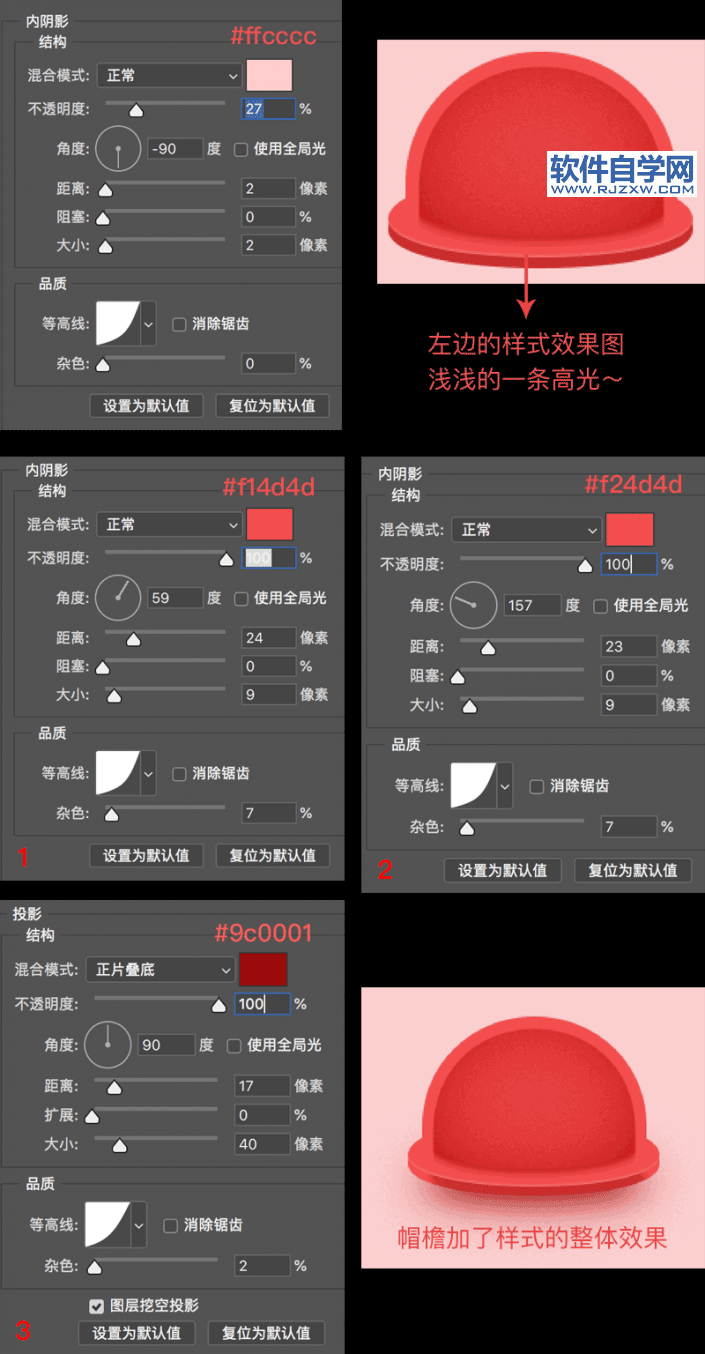 内阴影
结构
#ffcccc
混合模式: 正常
不透明度: 27 %
角度: -90 度 使用全局光
距离: 2 像素
阻塞: 0 %
大小: 2 像素
品质
等高线: 消除锯齿
杂色: 0 %
设置为默认值 复位为默认值

软件自学网
WWW.RJZXW.COM

左边的样式效果图
浅浅的一条高光～

内阴影
结构
#f14d4d
混合模式: 正常
不透明度: 100 %
角度: 59 度 使用全局光
距离: 24 像素
阻塞: 0 %
大小: 9 像素
品质
等高线: 消除锯齿
杂色: 7 %
1
设置为默认值 复位为默认值

内阴影
结构
#f24d4d
混合模式: 正常
不透明度: 100 %
角度: 157 度 使用全局光
距离: 23 像素
阻塞: 0 %
大小: 9 像素
品质
等高线: 消除锯齿
杂色: 7 %
2
设置为默认值 复位为默认值

投影
结构
#9c0001
混合模式: 正片叠底
不透明度: 100 %
角度: 90 度 使用全局光
距离: 17 像素
扩展: 0 %
大小: 40 像素
品质
等高线: 消除锯齿
杂色: 2 %
图层挖空投影
3
设置为默认值 复位为默认值

帽檐加了样式的整体效果