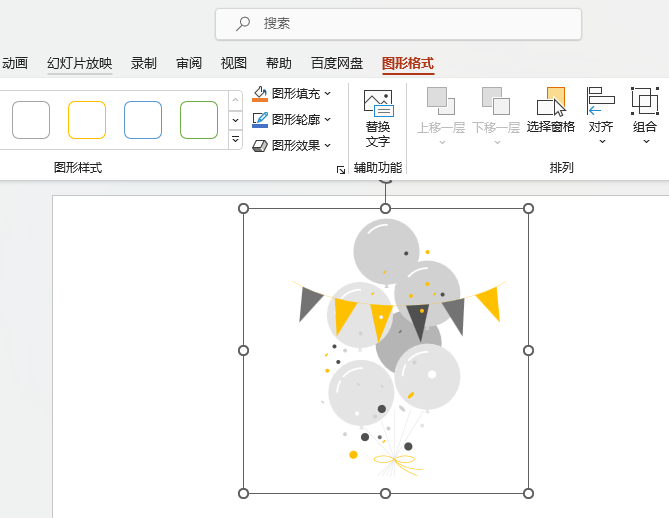 搜索

动画 幻灯片放映 录制 审阅 视图 帮助 百度网盘 图形格式

图形填充
图形轮廓
图形效果
图形样式

替换文字
辅助功能

上移一层 下移一层 选择窗格 对齐 组合
排列