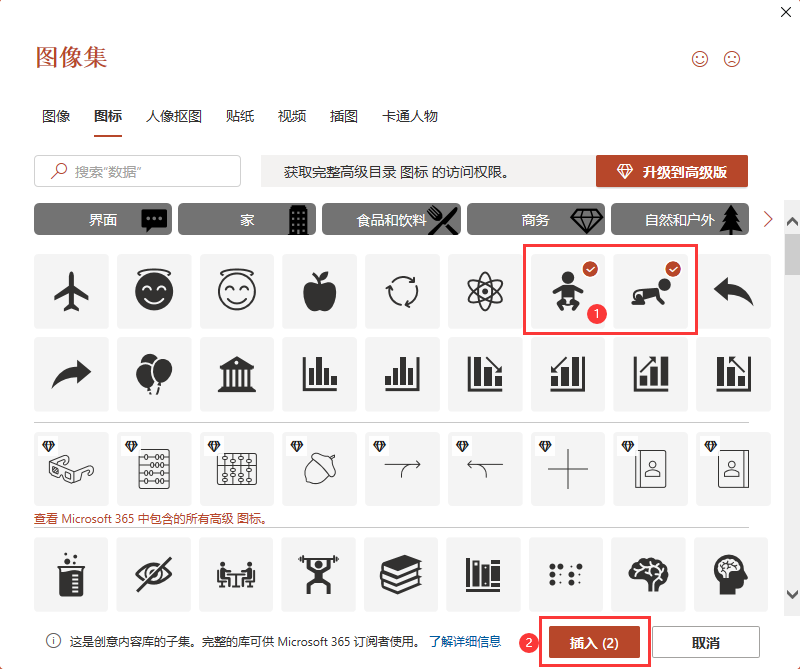 图像集

图像 图标 人像抠图 贴纸 视频 插图 卡通人物

搜索"数据"

获取完整高级目录 图标 的访问权限。

升级到高级版

界面 家 食品和饮料 商务 自然和户外

1

查看 Microsoft 365 中包含的所有高级 图标。

这是创意内容库的子集。完整的库可供 Microsoft 365 订阅者使用。 了解详细信息

2

插入 (2)

取消