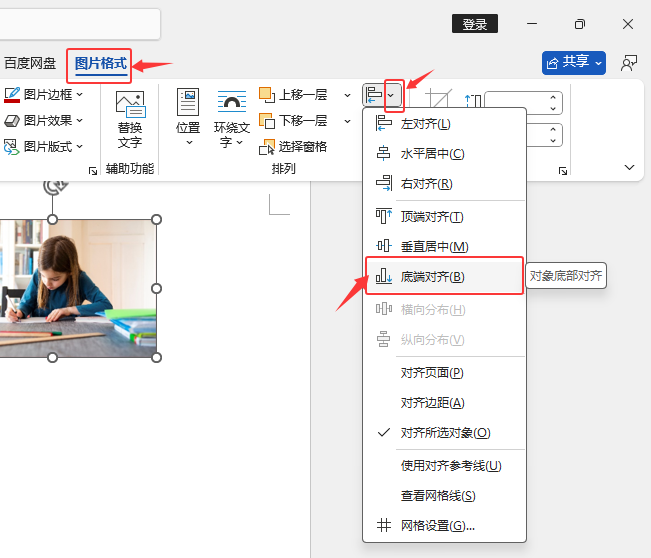 登录

百度网盘 图片格式

共享

图片边框
图片效果
图片版式

替换文字
辅助功能

位置
环绕文字
上移一层
下移一层
选择窗格
排列

左对齐(L)
水平居中(C)
右对齐(R)
顶端对齐(T)
垂直居中(M)
底端对齐(B)
对象底部对齐
横向分布(H)
纵向分布(V)
对齐页面(P)
对齐边距(A)
对齐所选对象(O)
使用对齐参考线(U)
查看网格线(S)
网格设置(G)...