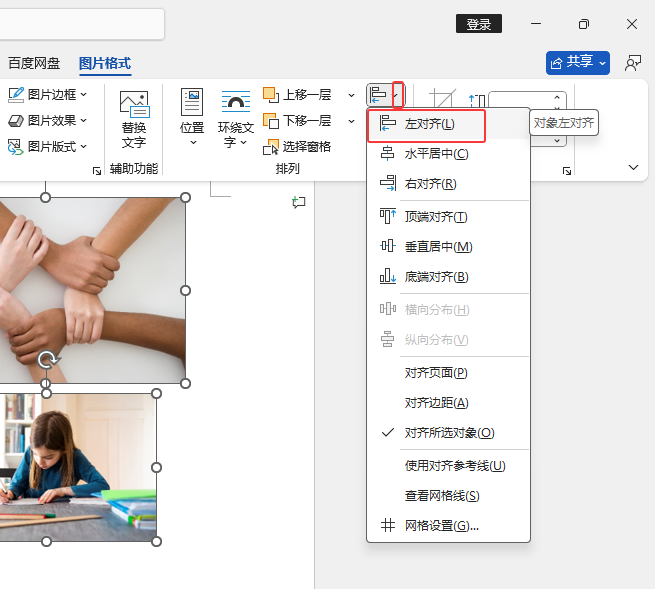 登录

百度网盘 图片格式

共享

图片边框
图片效果
图片版式

替换文字
辅助功能

位置
环绕文字
上移一层
下移一层
选择窗格
排列

左对齐(L)
水平居中(C)
右对齐(R)
顶端对齐(T)
垂直居中(M)
底端对齐(B)
横向分布(H)
纵向分布(V)
对齐页面(P)
对齐边距(A)
对齐所选对象(O)
使用对齐参考线(U)
查看网格线(S)
网格设置(G)...

对象左对齐