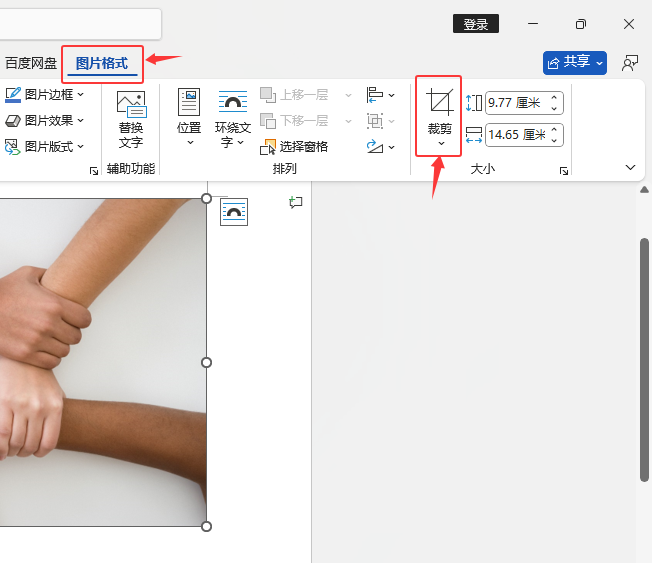 登录

百度网盘 图片格式

共享

图片边框
图片效果
图片版式

替换文字
辅助功能

位置
环绕文字
上移一层
下移一层
选择窗格
排列

裁剪
9.77 厘米
14.65 厘米
大小